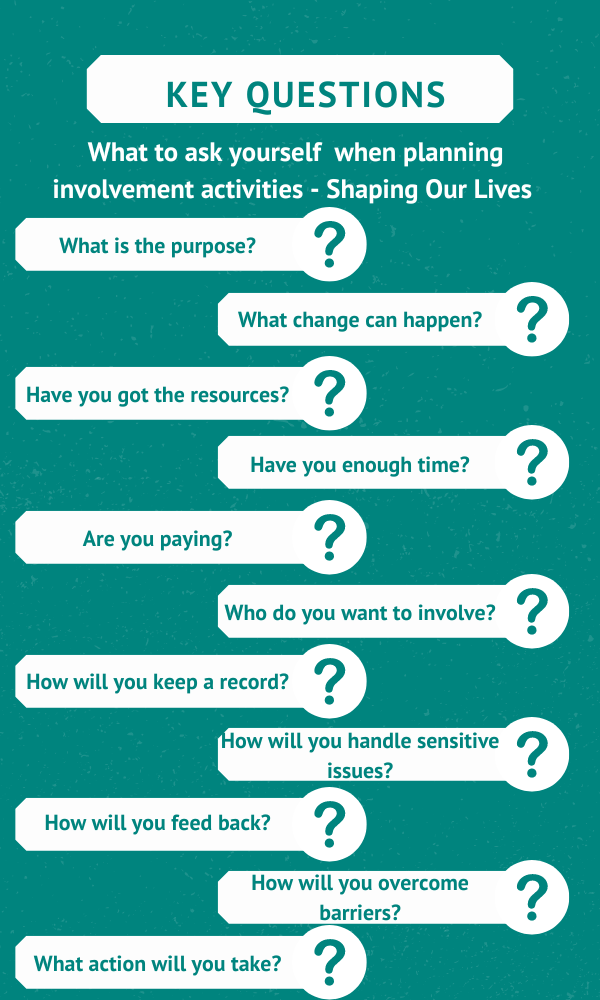 KEY QUESTIONS

What to ask yourself when planning involvement activities - Shaping Our Lives

What is the purpose? ?

What change can happen? ?

Have you got the resources? ?

Have you enough time? ?

Are you paying? ?

Who do you want to involve? ?

How will you keep a record? ?

How will you handle sensitive issues? ?

How will you feed back? ?

How will you overcome barriers? ?

What action will you take? ?